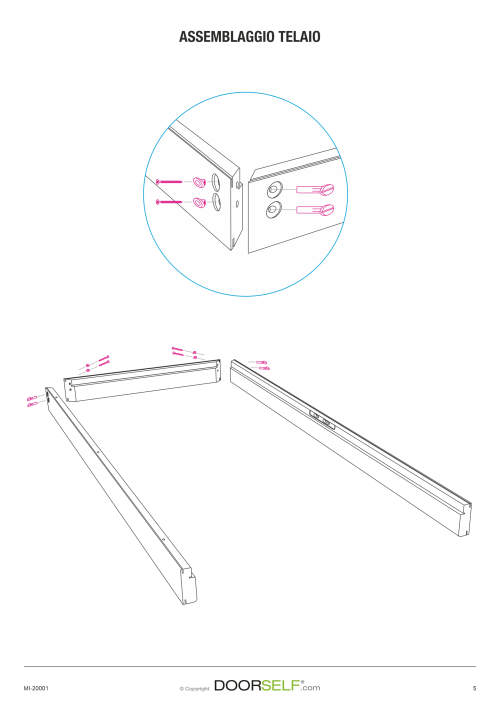 ASSEMBLAGGIO TELAIO

MI-20001

© Copyright DOORSELF®.com

5