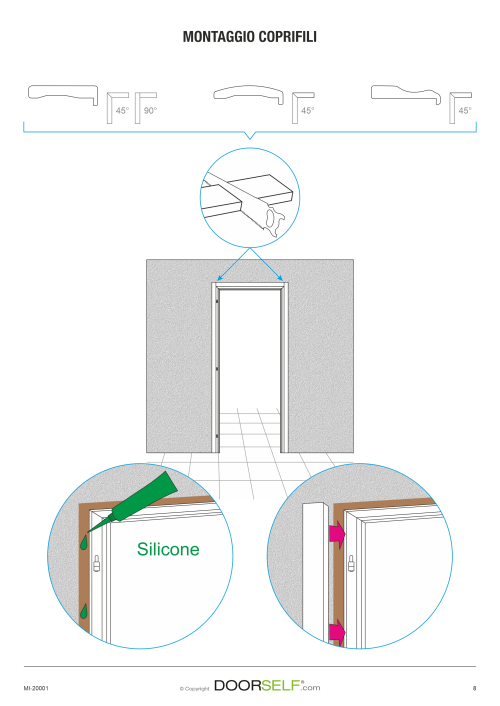 MONTAGGIO COPRIFILI

45° 90°

45°

45°

Silicone

MI-20001

© Copyright DOORSELF®.com

8