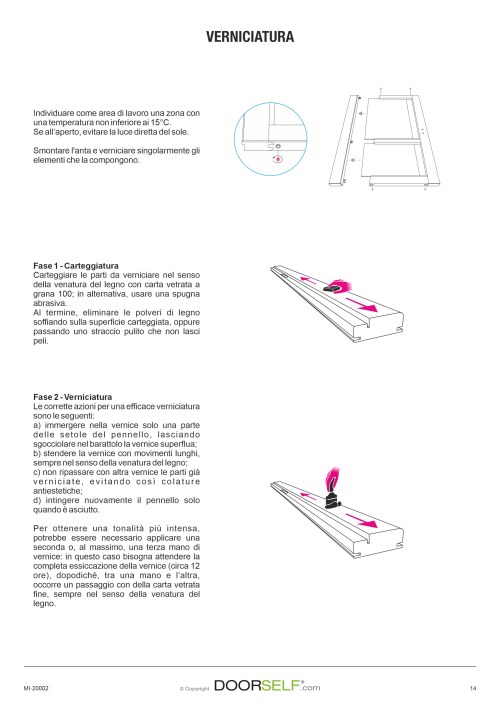 VERNICIATURA

Individuare come area di lavoro una zona con una temperatura non inferiore ai 15°C.
Se all'aperto, evitare la luce diretta del sole.

Smontare l'anta e verniciare singolarmente gli elementi che la compongono.

Fase 1 - Carteggiatura
Carteggiare le parti da verniciare nel senso della venatura del legno con carta vetrata a grana 100; in alternativa, usare una spugna abrasiva.
Al termine, eliminare le polveri di legno soffiando sulla superficie carteggiata, oppure passando uno straccio pulito che non lasci peli.

Fase 2 - Verniciatura
Le corrette azioni per una efficace verniciatura sono le seguenti:
a) immergere nella vernice solo una parte delle setole del pennello, lasciando sgocciolare nel barattolo la vernice superflua;
b) stendere la vernice con movimenti lunghi, sempre nel senso della venatura del legno;
c) non ripassare con altra vernice le parti già verniciate, evitando così colature antiestetiche;
d) intingere nuovamente il pennello solo quando è asciutto.

Per ottenere una tonalità più intensa, potrebbe essere necessario applicare una seconda o, al massimo, una terza mano di vernice: in questo caso bisogna attendere la completa essiccazione della vernice (circa 12 ore), dopodiché, tra una mano e l'altra, occorre un passaggio con della carta vetrata fine, sempre nel senso della venatura del legno.

MI-20002 © Copyright DOORSELF®.com 14