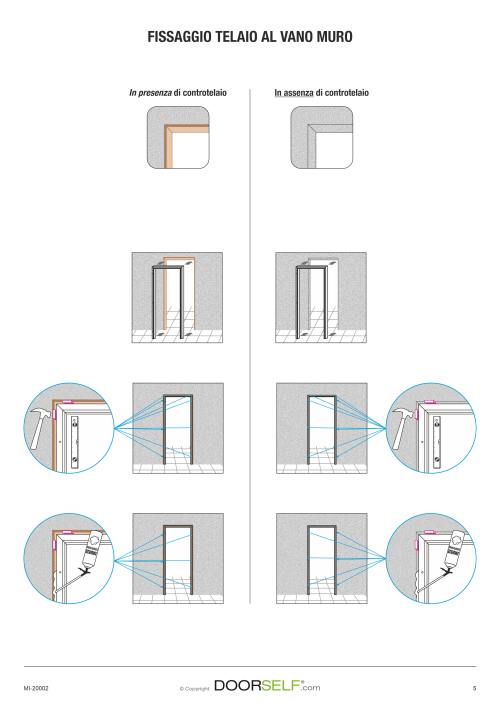 FISSAGGIO TELAIO AL VANO MURO

In presenza di controtelaio

In assenza di controtelaio

MI-20002

© Copyright DOORSELF®.com

5