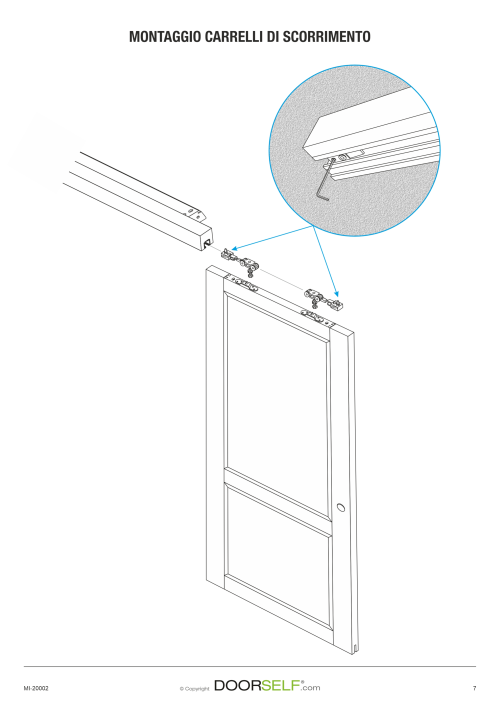 MONTAGGIO CARRELLI DI SCORRIMENTO

MI-20002

© Copyright DOORSELF®.com

7